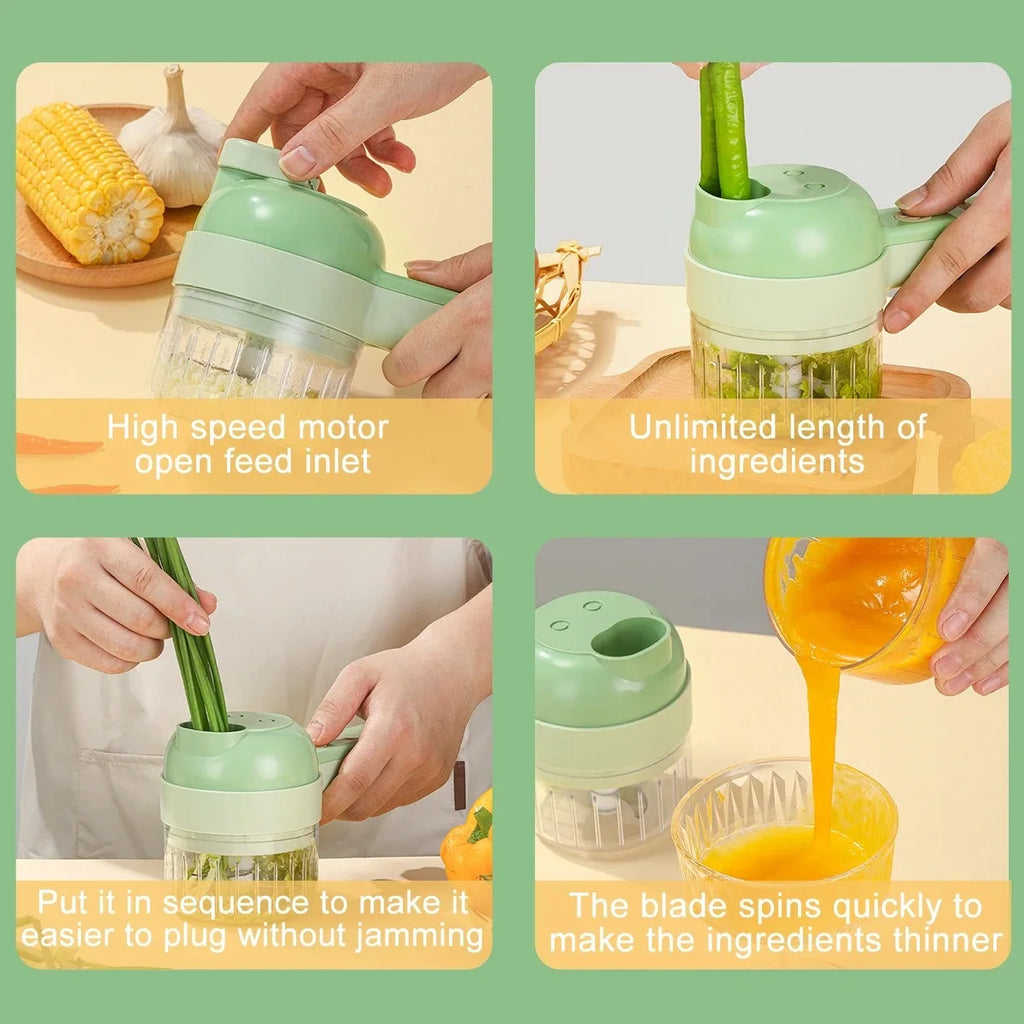 High speed motor open feed inlet

Unlimited length of ingredients

Put it in sequence to make it easier to plug without jamming

The blade spins quickly to make the ingredients thinner