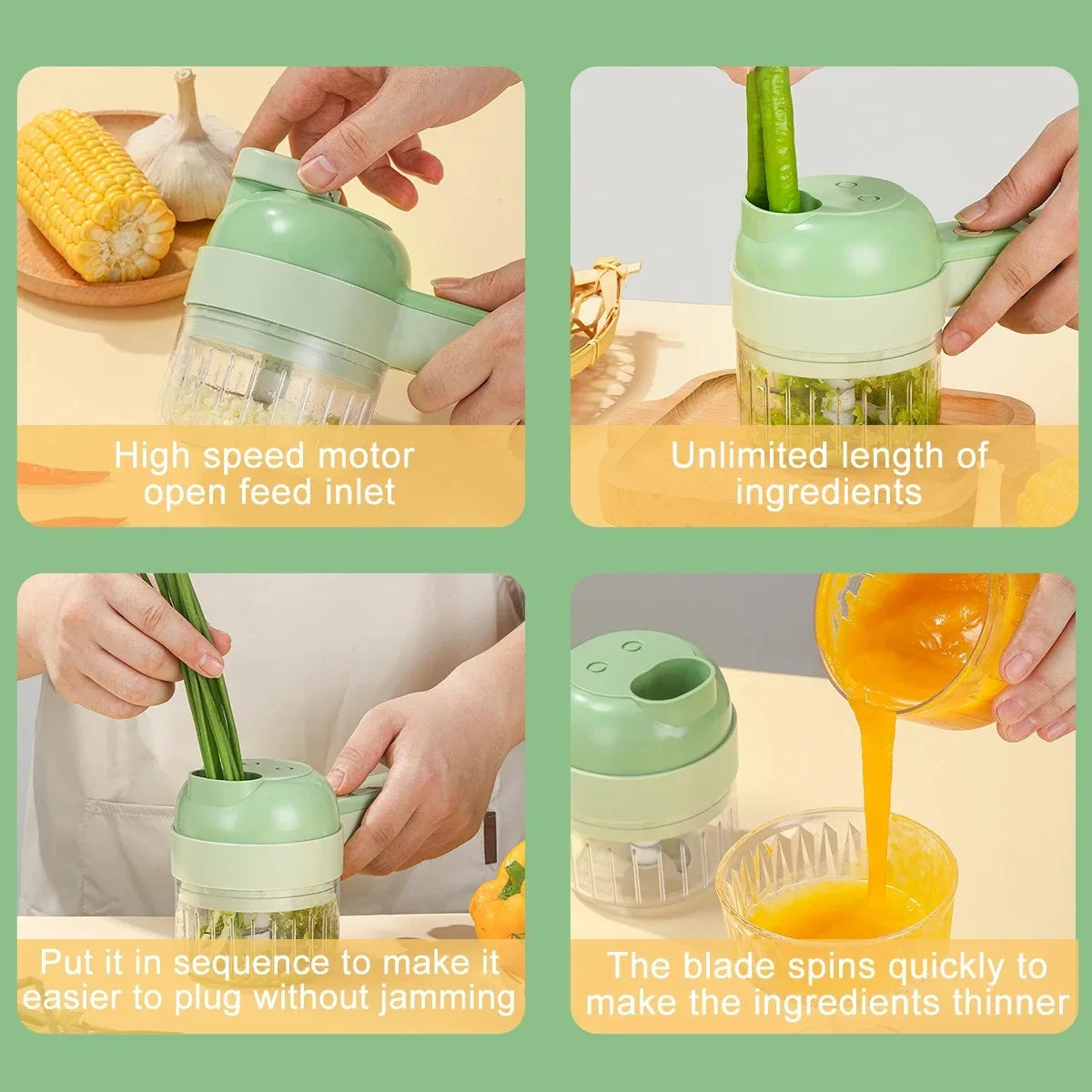 High speed motor open feed inlet

Unlimited length of ingredients

Put it in sequence to make it easier to plug without jamming

The blade spins quickly to make the ingredients thinner