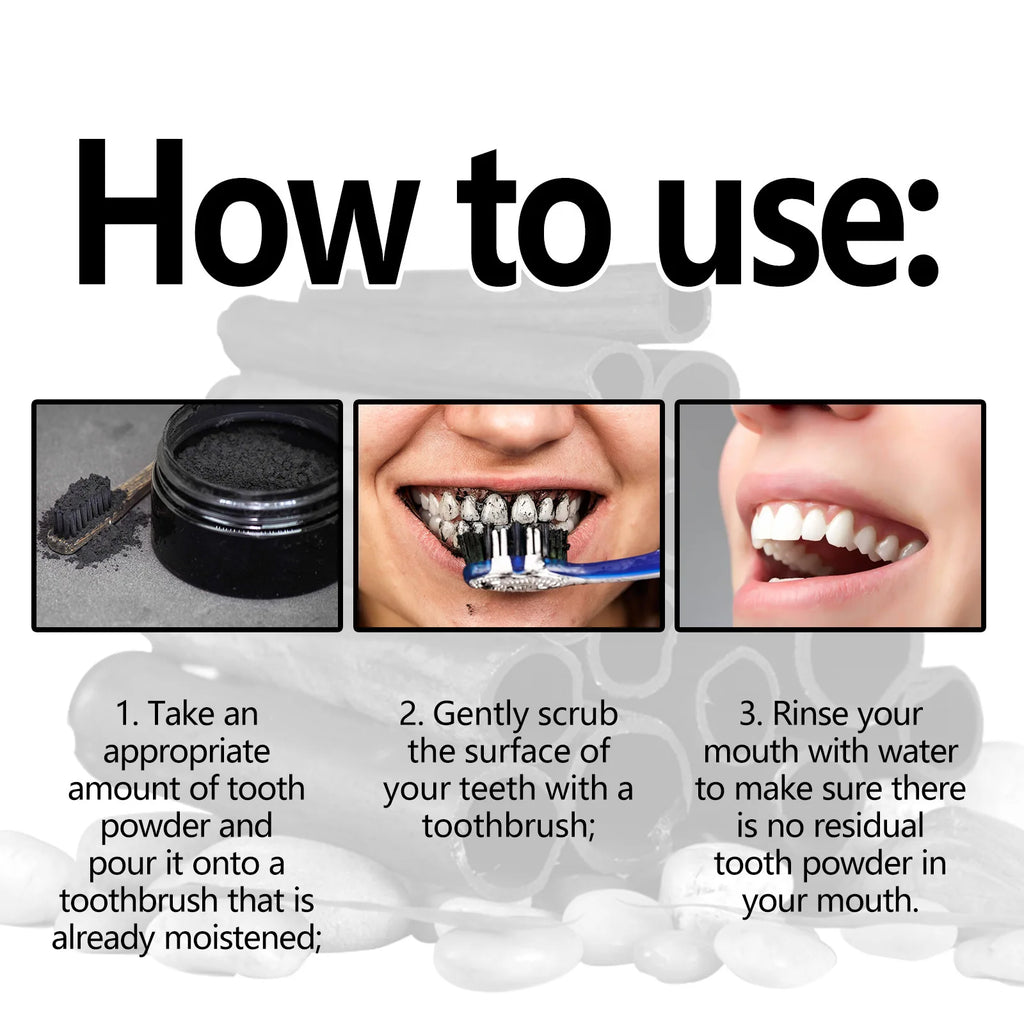 How to use:

1. Take an appropriate amount of tooth powder and pour it onto a toothbrush that is already moistened;

2. Gently scrub the surface of your teeth with a toothbrush;

3. Rinse your mouth with water to make sure there is no residual tooth powder in your mouth.